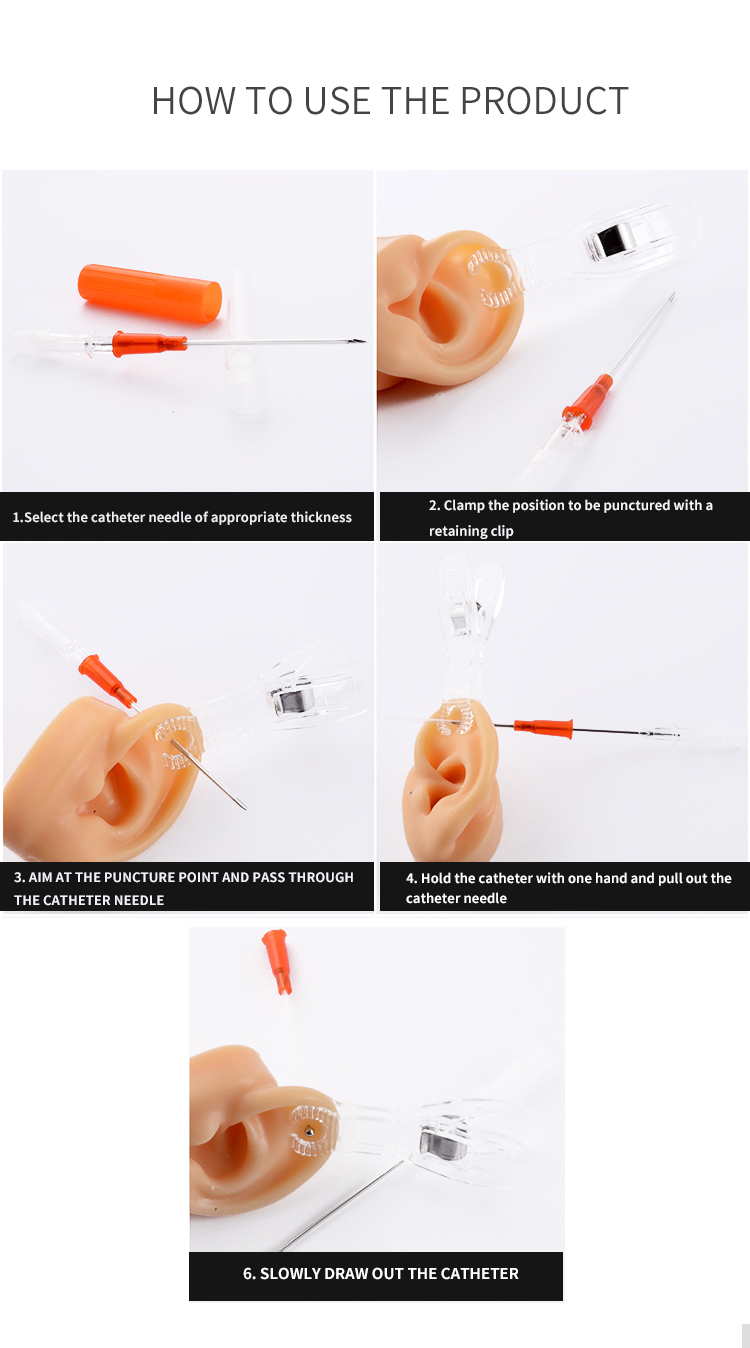 HOW TO USE THE PRODUCT

1.Select the catheter needle of appropriate thickness

2. Clamp the position to be punctured with a retaining clip

3. AIM AT THE PUNCTURE POINT AND PASS THROUGH THE CATHETER NEEDLE

4. Hold the catheter with one hand and pull out the catheter needle

6. SLOWLY DRAW OUT THE CATHETER