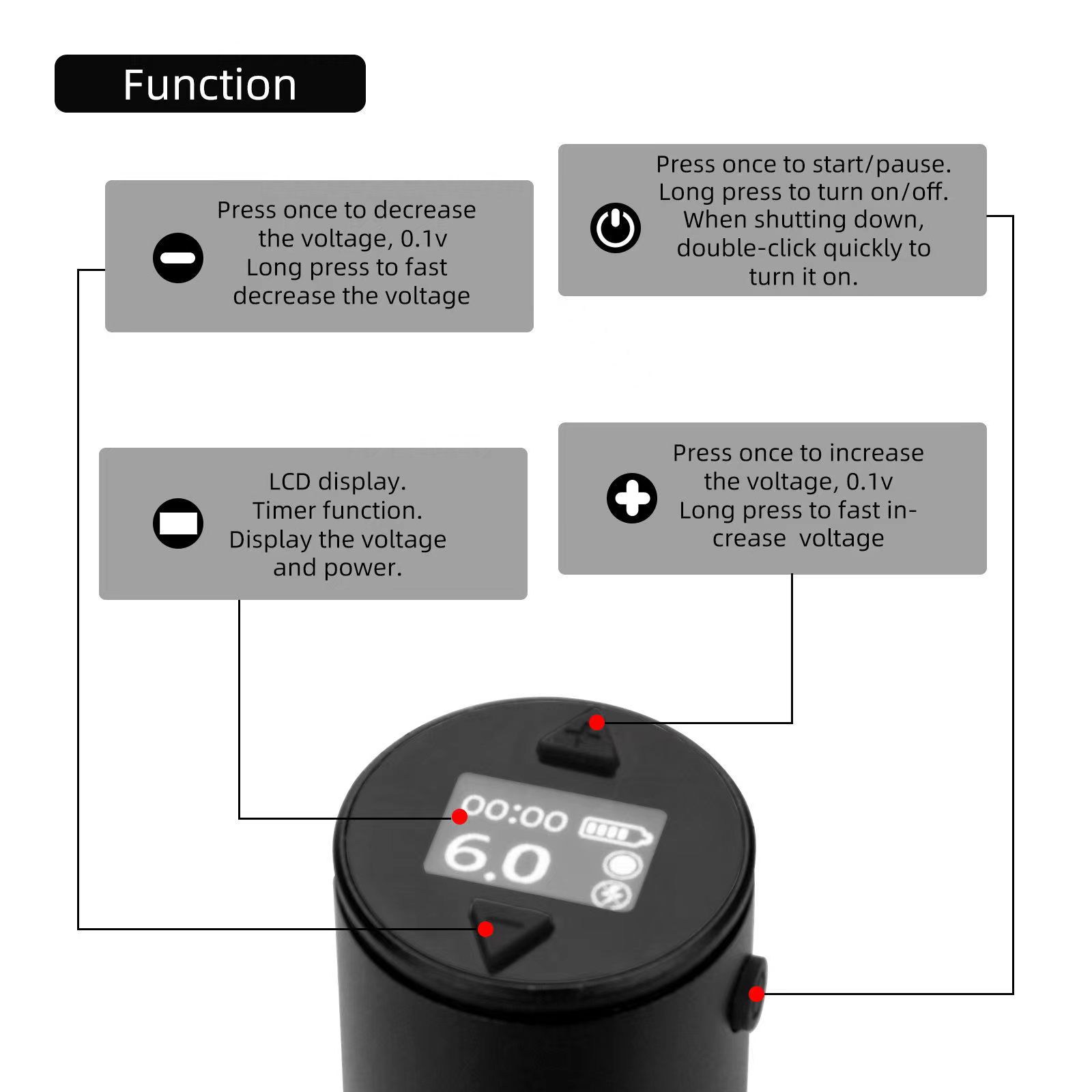 Function

Press once to decrease the voltage, 0.1v
Long press to fast decrease the voltage

Press once to start/pause.
Long press to turn on/off.
When shutting down, double-click quickly to turn it on.

LCD display.
Timer function.
Display the voltage and power.

Press once to increase the voltage, 0.1v
Long press to fast increase voltage

00:00
6.0